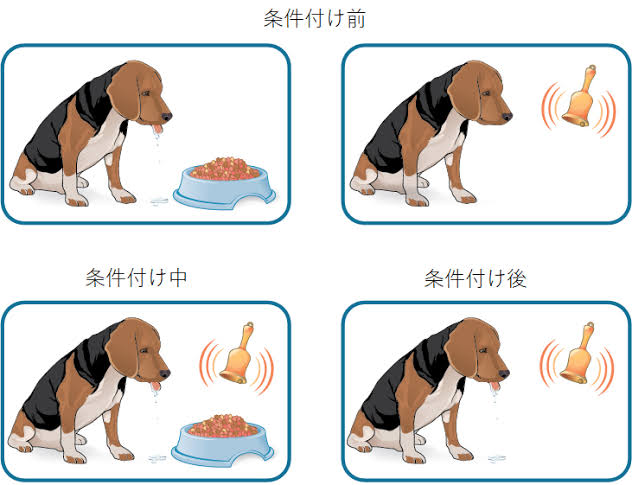 条件付け前

条件付け中

条件付け後